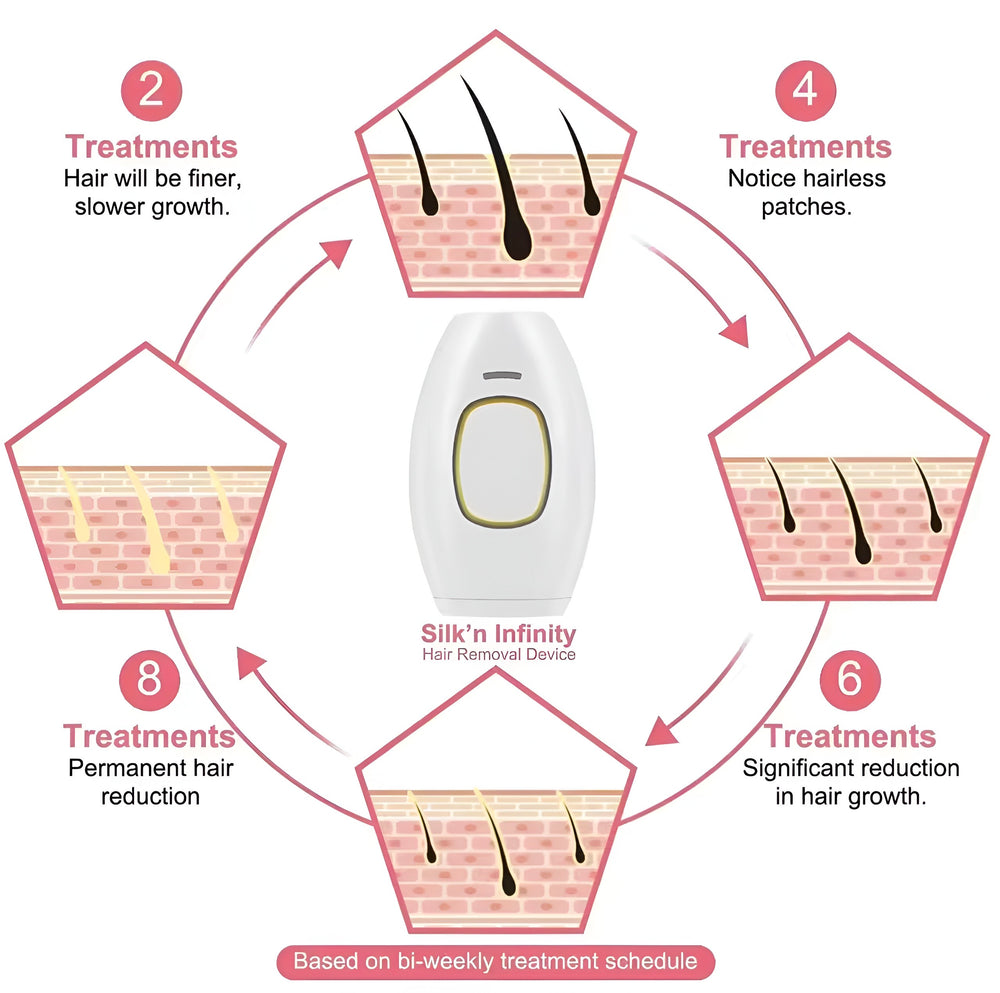 2
Treatments
Hair will be finer, slower growth.

4
Treatments
Notice hairless patches.

Silk'n Infinity
Hair Removal Device

8
Treatments
Permanent hair reduction

6
Treatments
Significant reduction in hair growth.

Based on bi-weekly treatment schedule