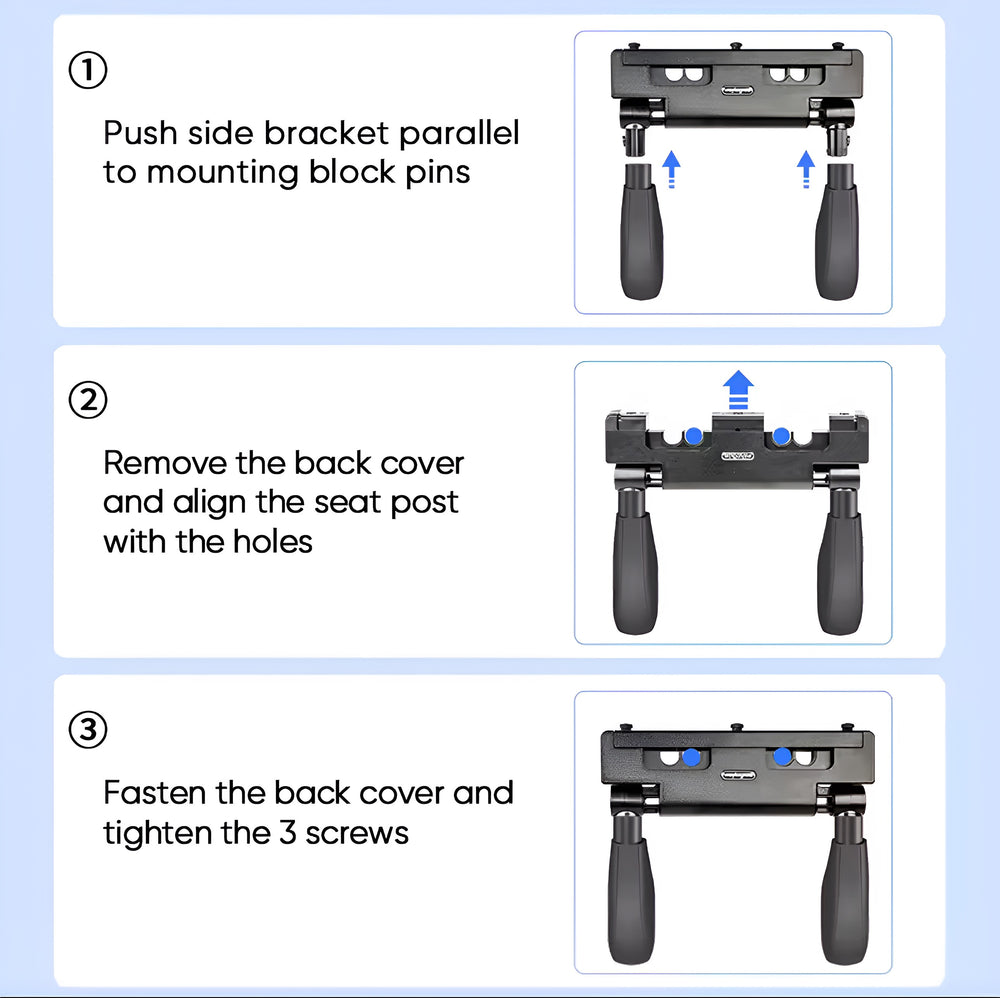 ①

Push side bracket parallel to mounting block pins

②

Remove the back cover and align the seat post with the holes

③

Fasten the back cover and tighten the 3 screws