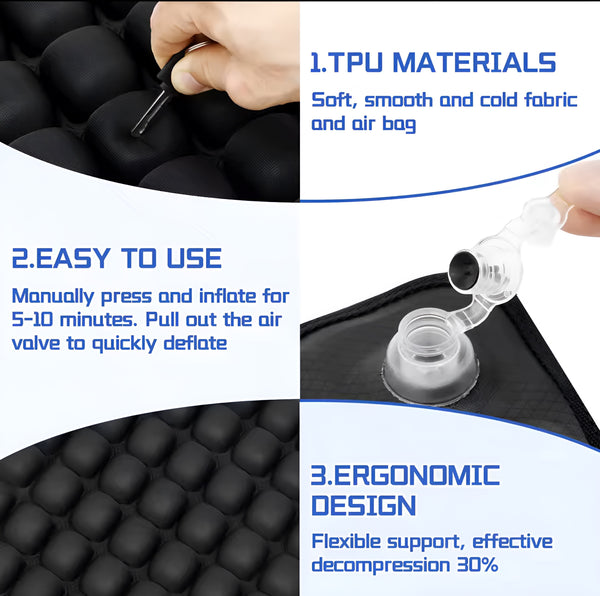 1.TPU MATERIALS

Soft, smooth and cold fabric and air bag

2.EASY TO USE

Manually press and inflate for 5-10 minutes. Pull out the air valve to quickly deflate

3.ERGONOMIC DESIGN

Flexible support, effective decompression 30%